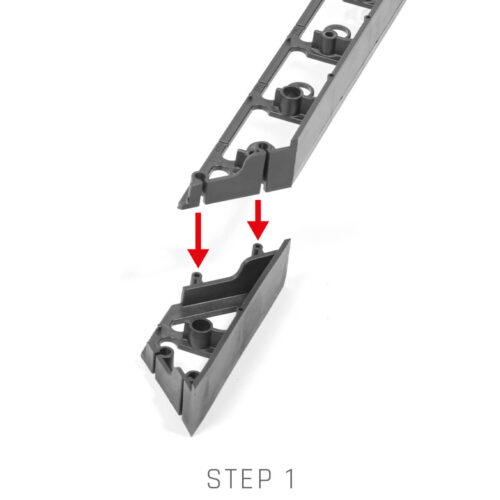 STEP 1