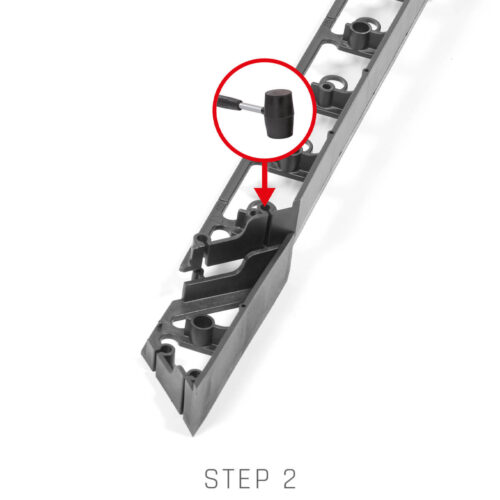 STEP 2