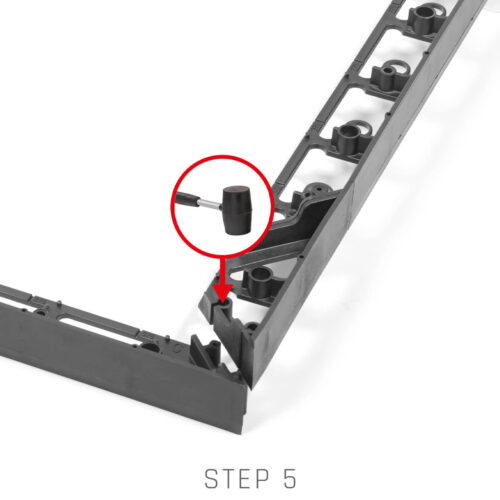 STEP 5