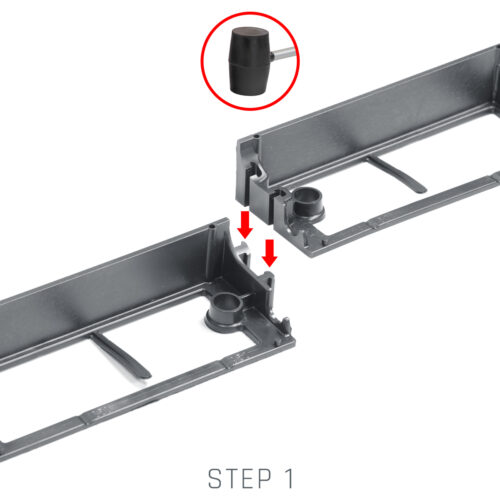 STEP 1