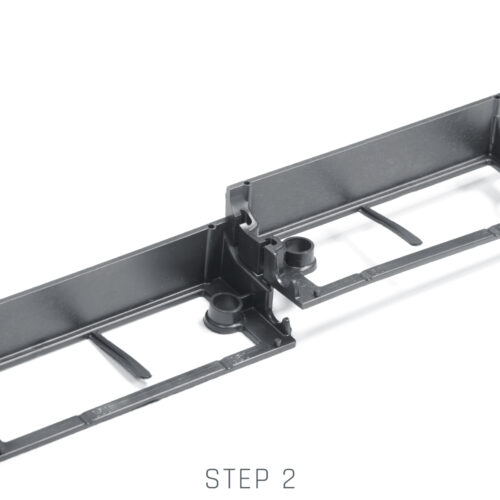 STEP 2