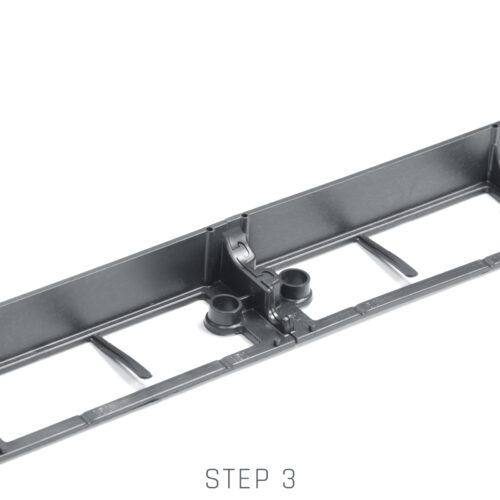 STEP 3