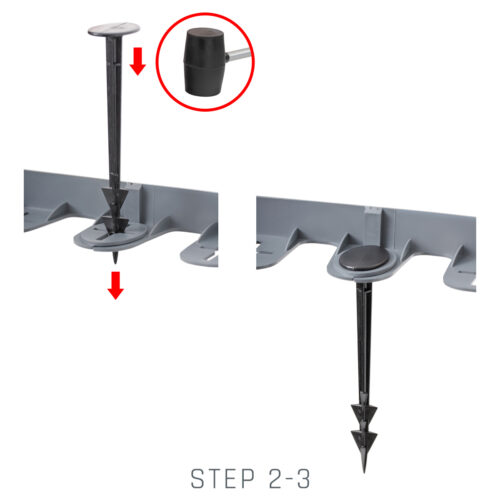 STEP 2-3